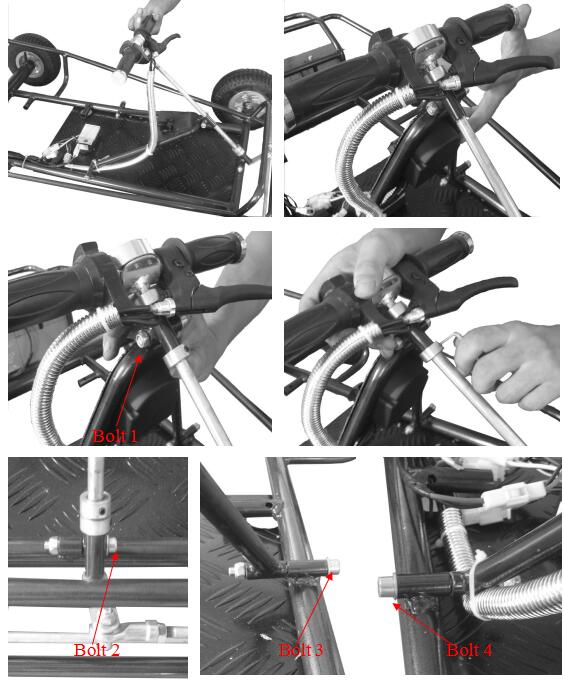 Bolt 1

Bolt 2

Bolt 3

Bolt 4