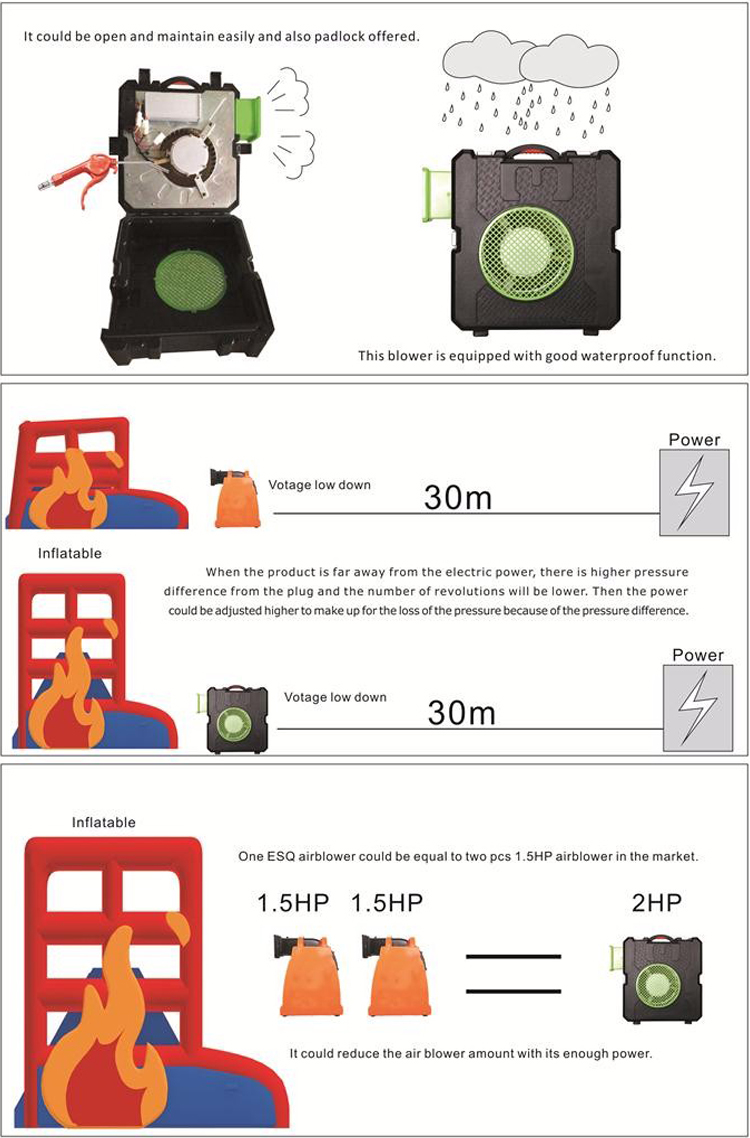 It could be open and maintain easily and also padlock offered.

This blower is equipped with good waterproof function.

Power

Votage low down

30m

Inflatable

When the product is far away from the electric power, there is higher pressure difference from the plug and the number of revolutions will be lower. Then the power could be adjusted higher to make up for the loss of the pressure because of the pressure difference.

Power

Votage low down

30m

Inflatable

One ESQ airblower could be equal to two pcs 1.5HP airblower in the market.

1.5HP 1.5HP

2HP

It could reduce the air blower amount with its enough power.