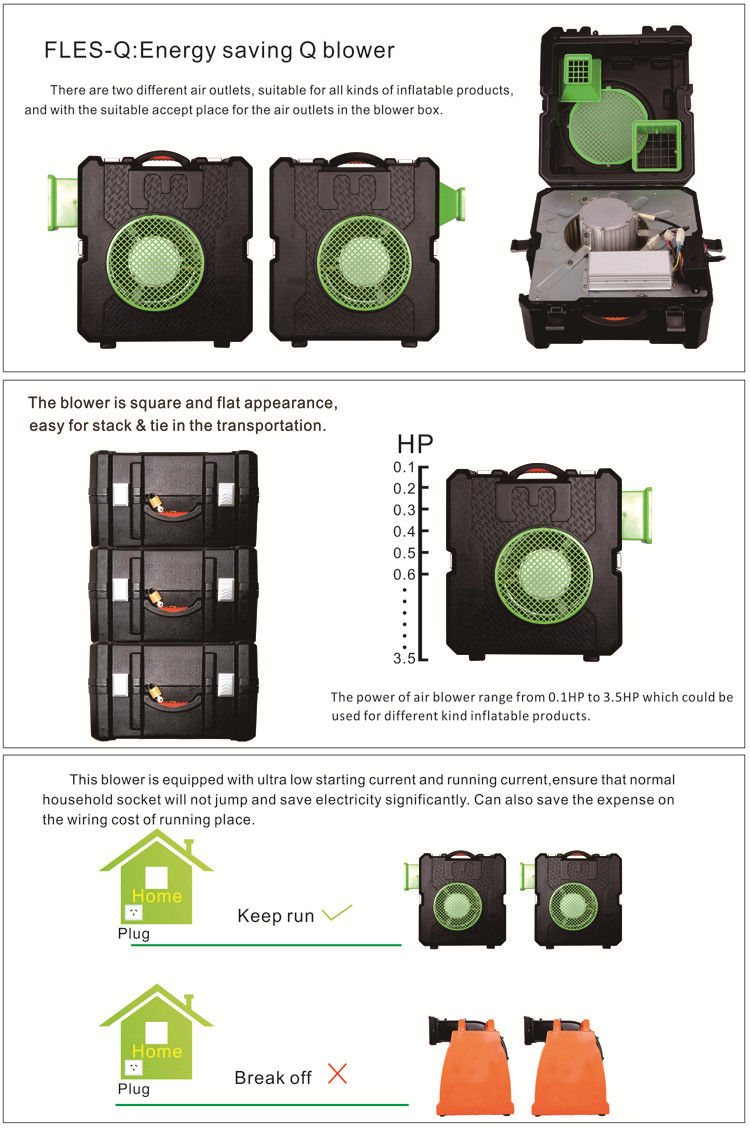 FLES-Q:Energy saving Q blower

There are two different air outlets, suitable for all kinds of inflatable products, and with the suitable accept place for the air outlets in the blower box.

The blower is square and flat appearance, easy for stack & tie in the transportation.

HP
0.1
0.2
0.3
0.4
0.5
0.6
3.5

The power of air blower range from 0.1HP to 3.5HP which could be used for different kind inflatable products.

This blower is equipped with ultra low starting current and running current,ensure that normal household socket will not jump and save electricity significantly. Can also save the expense on the wiring cost of running place.

Home
Plug
Keep run

Home
Plug
Break off